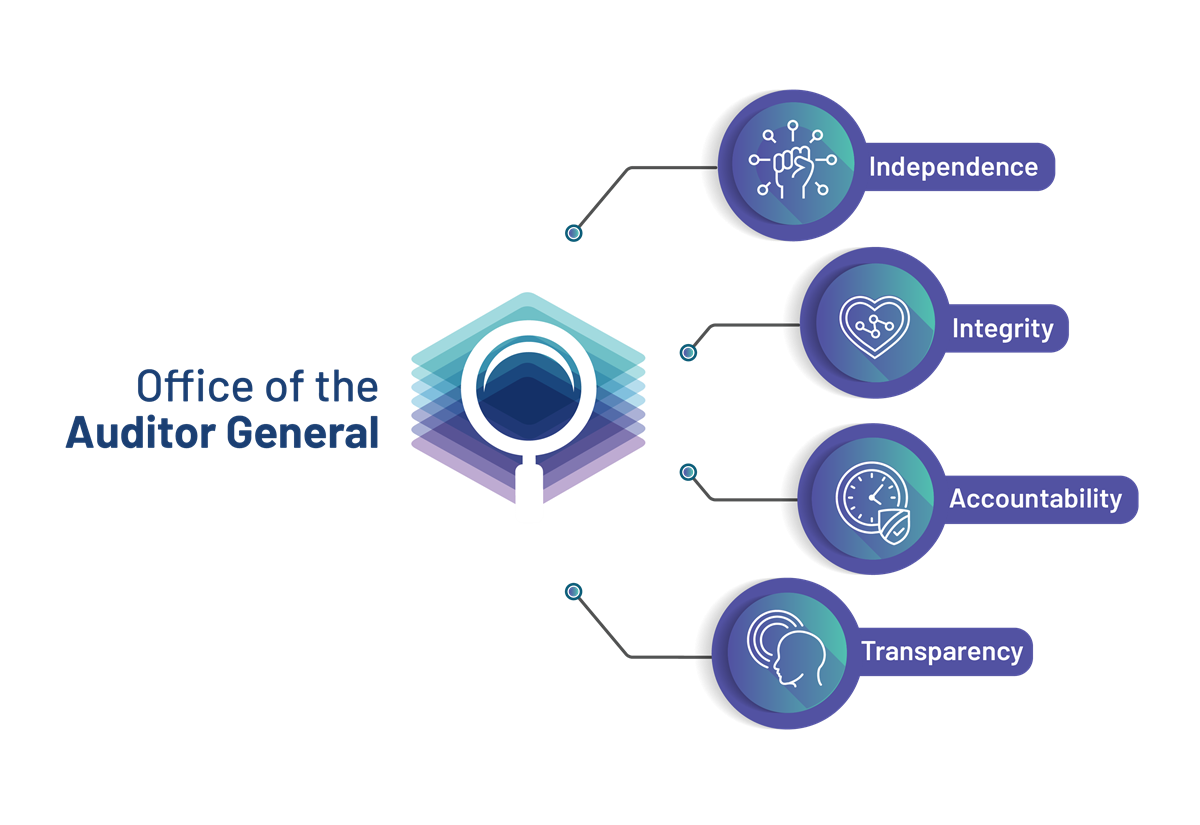 Office of the
Auditor General

Independence

Integrity

Accountability

Transparency